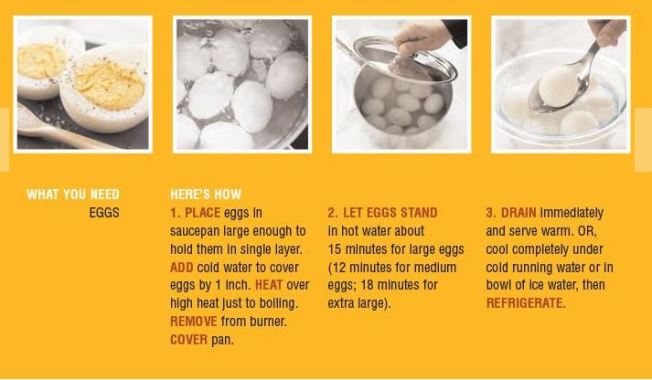 WHAT YOU NEED
EGGS

HERE'S HOW
1. PLACE eggs in saucepan large enough to hold them in single layer. ADD cold water to cover eggs by 1 inch. HEAT over high heat just to boiling. REMOVE from burner. COVER pan.

2. LET EGGS STAND in hot water about 15 minutes for large eggs (12 minutes for medium eggs; 18 minutes for extra large).

3. DRAIN immediately and serve warm. OR, cool completely under cold running water or in bowl of ice water, then REFRIGERATE.